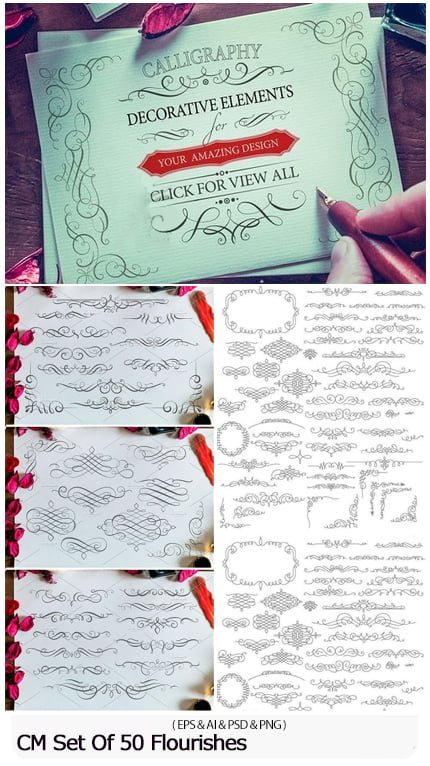 CALLIGRAPHY
DECORATIVE ELEMENTS
for
YOUR AMAZING DESIGN
CLICK FOR VIEW ALL

( EPS & AI & PSD & PNG )
CM Set Of 50 Flourishes