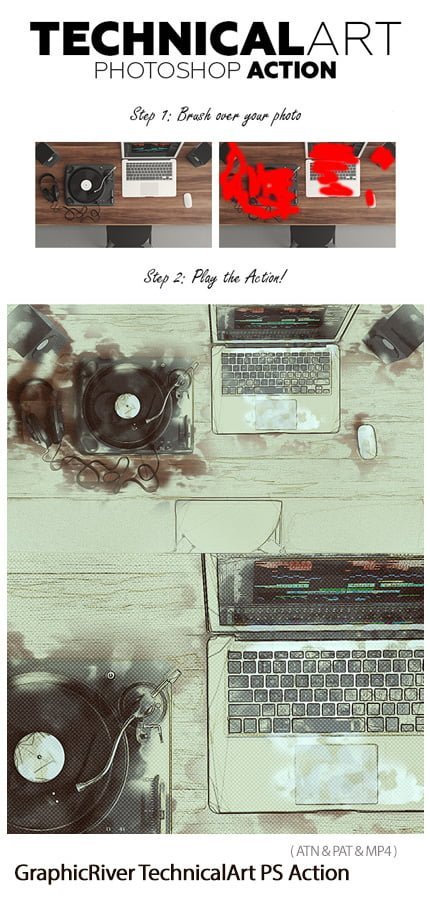 TECHNICALART
PHOTOSHOP ACTION

Step 1: Brush over your photo

Step 2: Play the Action!

( ATN & PAT & MP4 )
GraphicRiver TechnicalArt PS Action