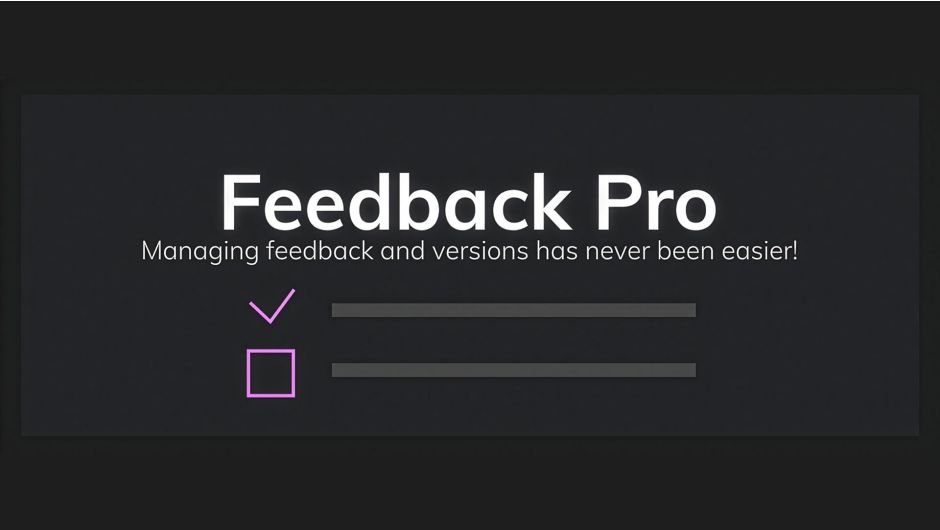 Feedback Pro
Managing feedback and versions has never been easier!